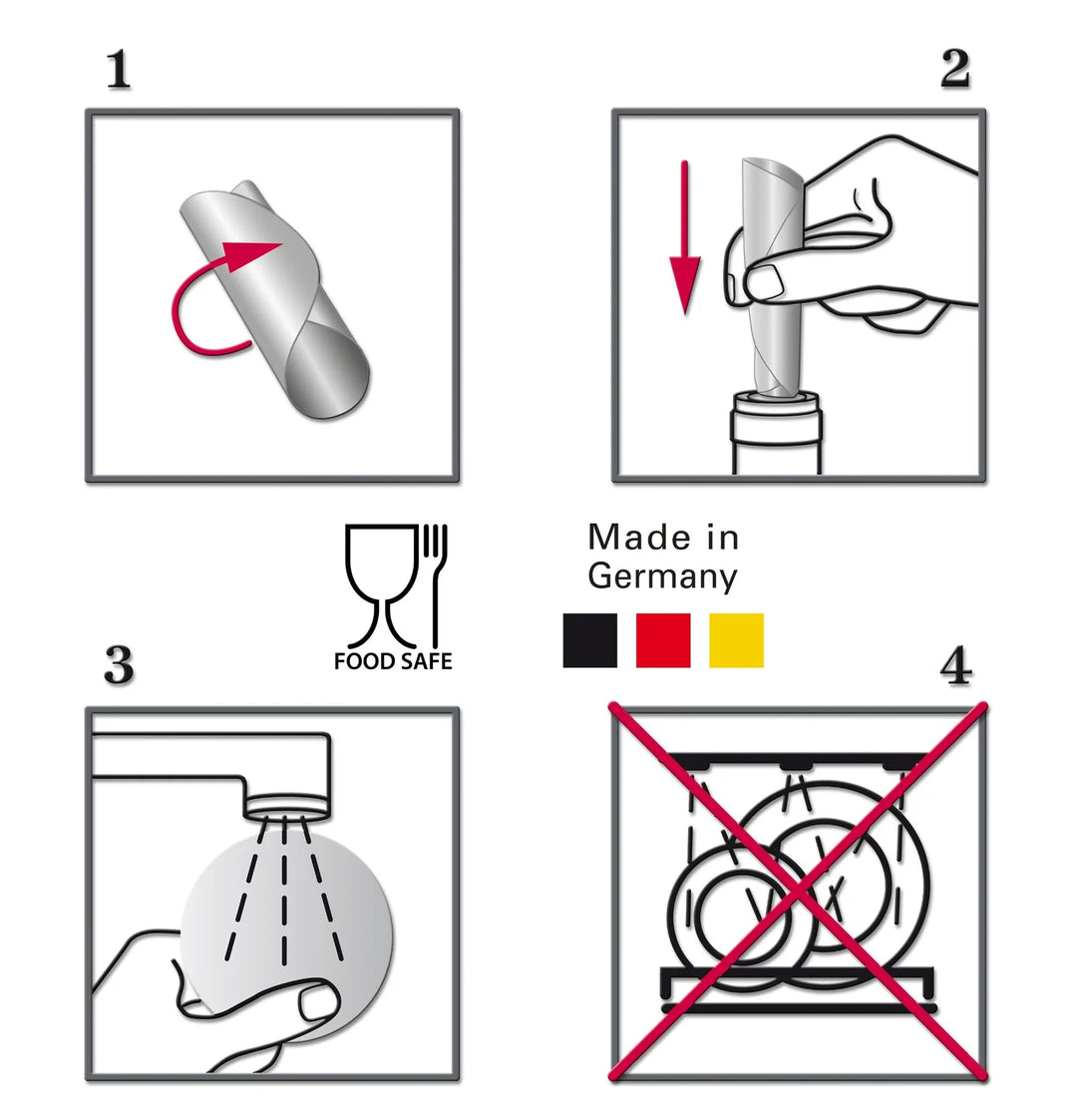 1

2

FOOD SAFE

Made in Germany

3

4